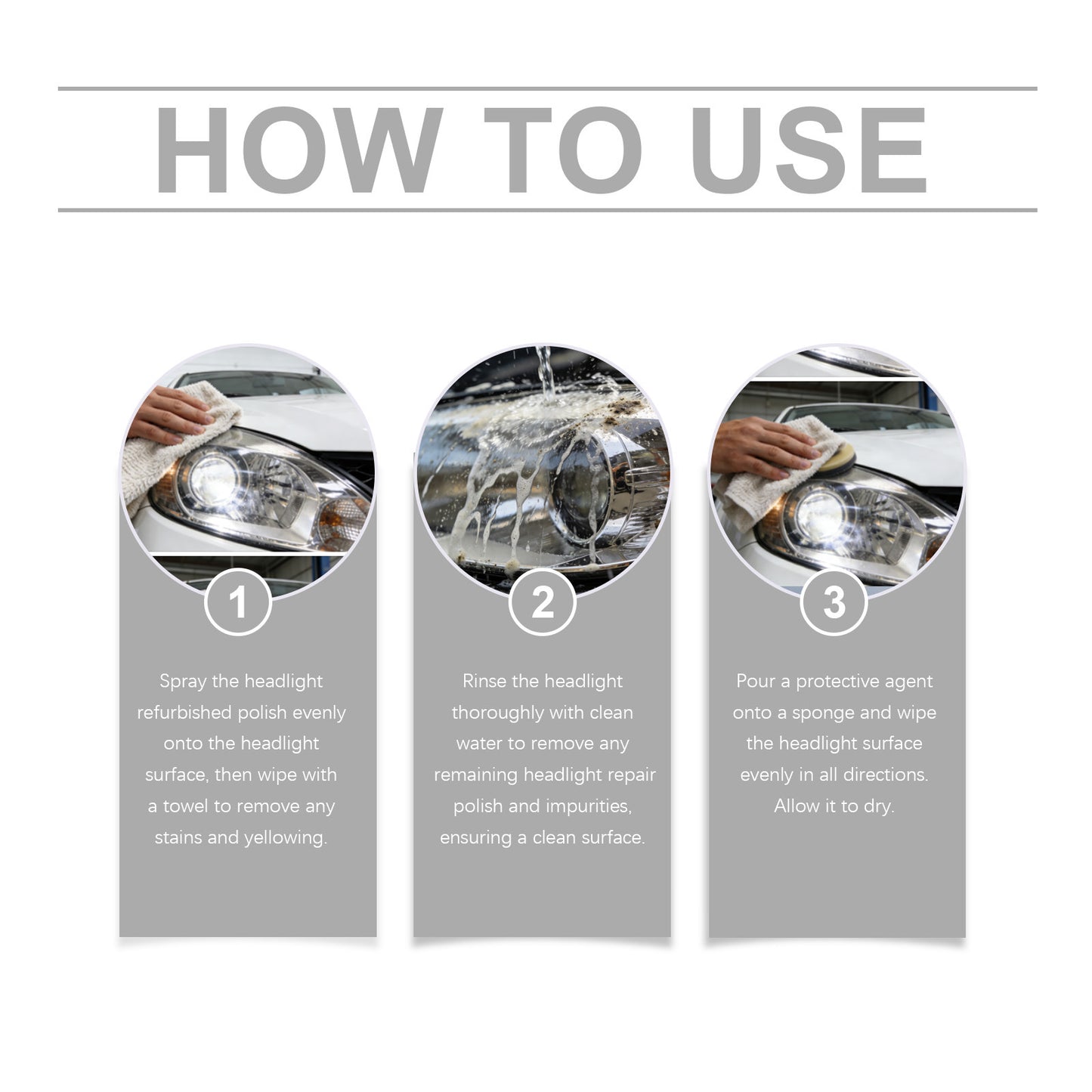 HOW TO USE

1

Spray the headlight refurbished polish evenly onto the headlight surface, then wipe with a towel to remove any stains and yellowing.

2

Rinse the headlight thoroughly with clean water to remove any remaining headlight repair polish and impurities, ensuring a clean surface.

3

Pour a protective agent onto a sponge and wipe the headlight surface evenly in all directions. Allow it to dry.