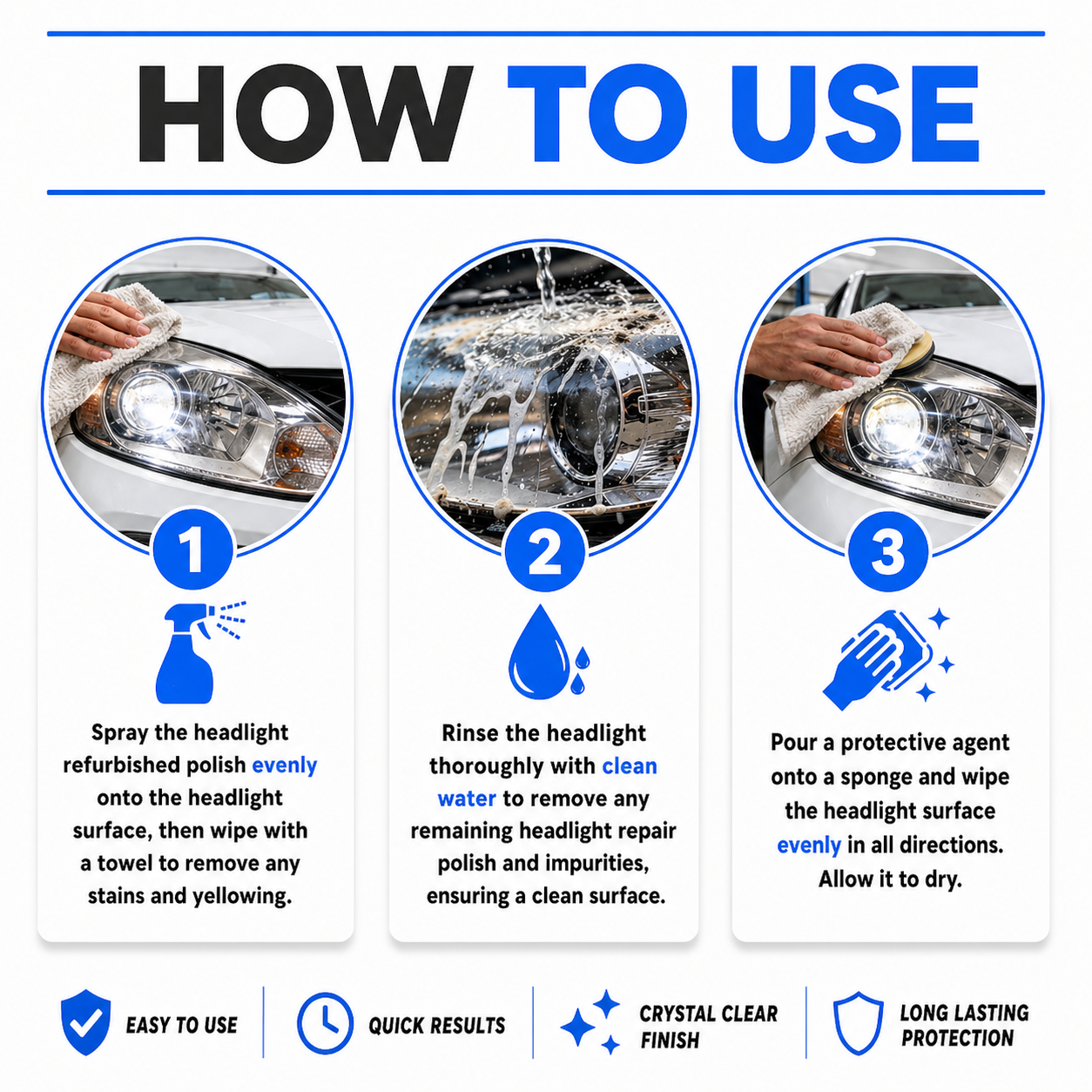 HOW TO USE

1

Spray the headlight refurbished polish evenly onto the headlight surface, then wipe with a towel to remove any stains and yellowing.

2

Rinse the headlight thoroughly with clean water to remove any remaining headlight repair polish and impurities, ensuring a clean surface.

3

Pour a protective agent onto a sponge and wipe the headlight surface evenly in all directions. Allow it to dry.

EASY TO USE

QUICK RESULTS

CRYSTAL CLEAR FINISH

LONG LASTING PROTECTION