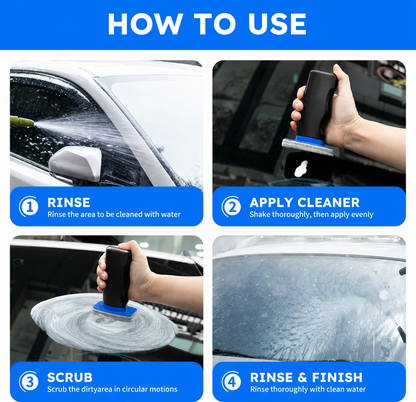 HOW TO USE

1 RINSE
Rinse the area to be cleaned with water

2 APPLY CLEANER
Shake thoroughly, then apply evenly

3 SCRUB
Scrub the dirtyarea in circular motions

4 RINSE & FINISH
Rinse thoroughly with clean water