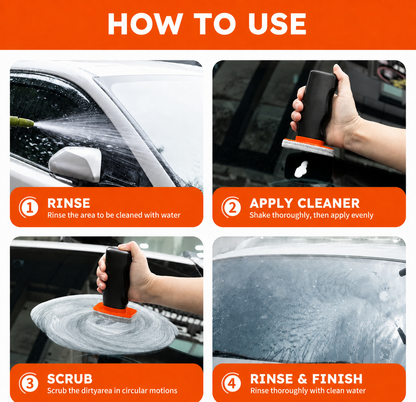 HOW TO USE

1 RINSE
Rinse the area to be cleaned with water

2 APPLY CLEANER
Shake thoroughly, then apply evenly

3 SCRUB
Scrub the dirtyarea in circular motions

4 RINSE & FINISH
Rinse thoroughly with clean water